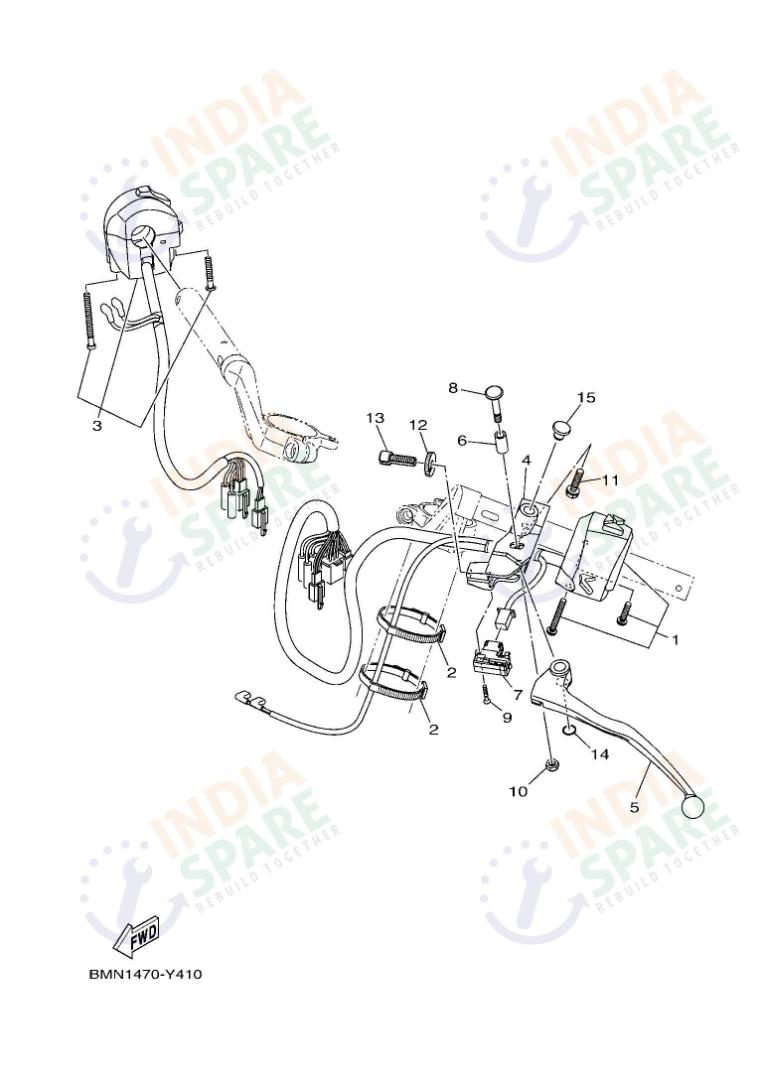 INDIA SPARE REBUILD TOGETHER

INDIA SPARE REBUILD TOGETHER

3

8

15

13

12

6

4

11

INDIA SPARE REBUILD TOGETHER

INDIA SPARE REBUILD TOGETHER

1

2

7

2

9

14

10

5

INDIA SPARE REBUILD TOGETHER

INDIA SPARE REBUILD TOGETHER

FWD

BMN1470-Y410